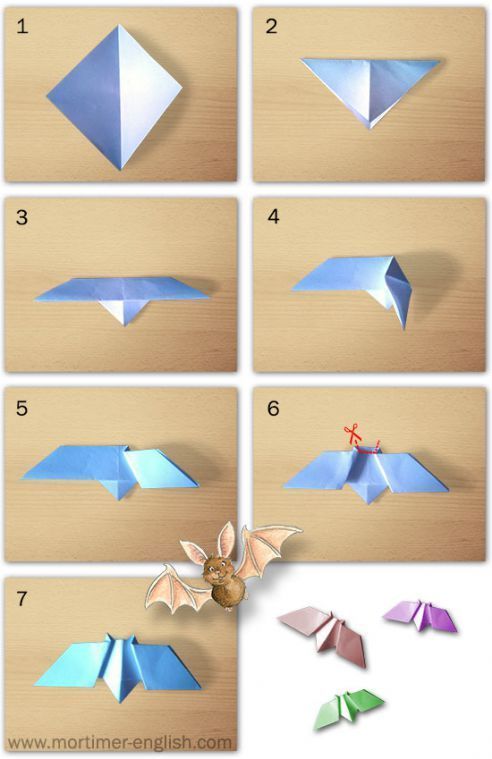 1

2

3

4

5

6

7

www.mortimer-english.com